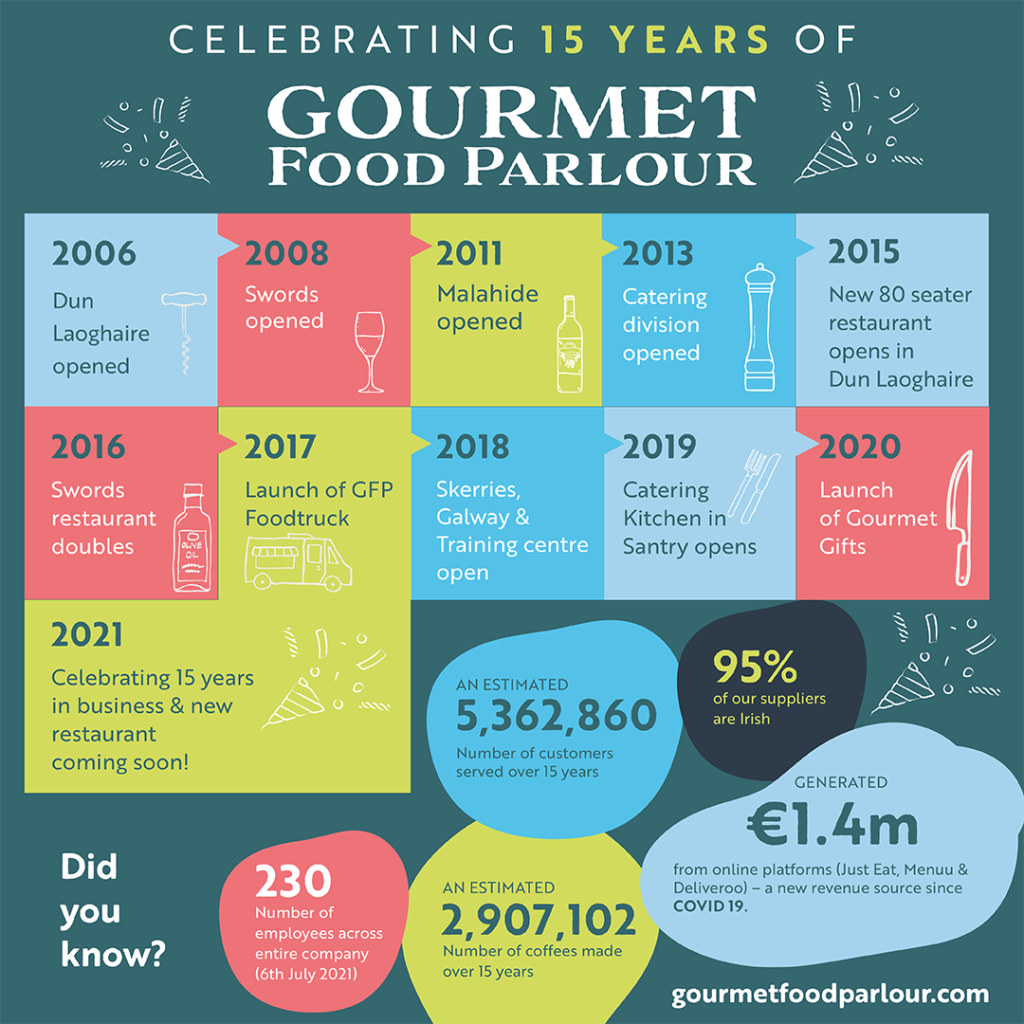 CELEBRATING 15 YEARS OF

GOURMET
FOOD PARLOUR

2006
Dun Laoghaire opened

2008
Swords opened

2011
Malahide opened

2013
Catering division opened

2015
New 80 seater restaurant opens in Dun Laoghaire

2016
Swords restaurant doubles

OLIVE OIL

2017
Launch of GFP Foodtruck

2018
Skerries, Galway & Training centre open

2019
Catering Kitchen in Santry opens

2020
Launch of Gourmet Gifts

2021
Celebrating 15 years in business & new restaurant coming soon!

AN ESTIMATED
5,362,860
Number of customers served over 15 years

95%
of our suppliers are Irish

GENERATED
€1.4m
from online platforms (Just Eat, Menuu & Deliveroo) – a new revenue source since COVID 19.

Did you know?

230
Number of employees across entire company (6th July 2021)

AN ESTIMATED
2,907,102
Number of coffees made over 15 years

gourmetfoodparlour.com